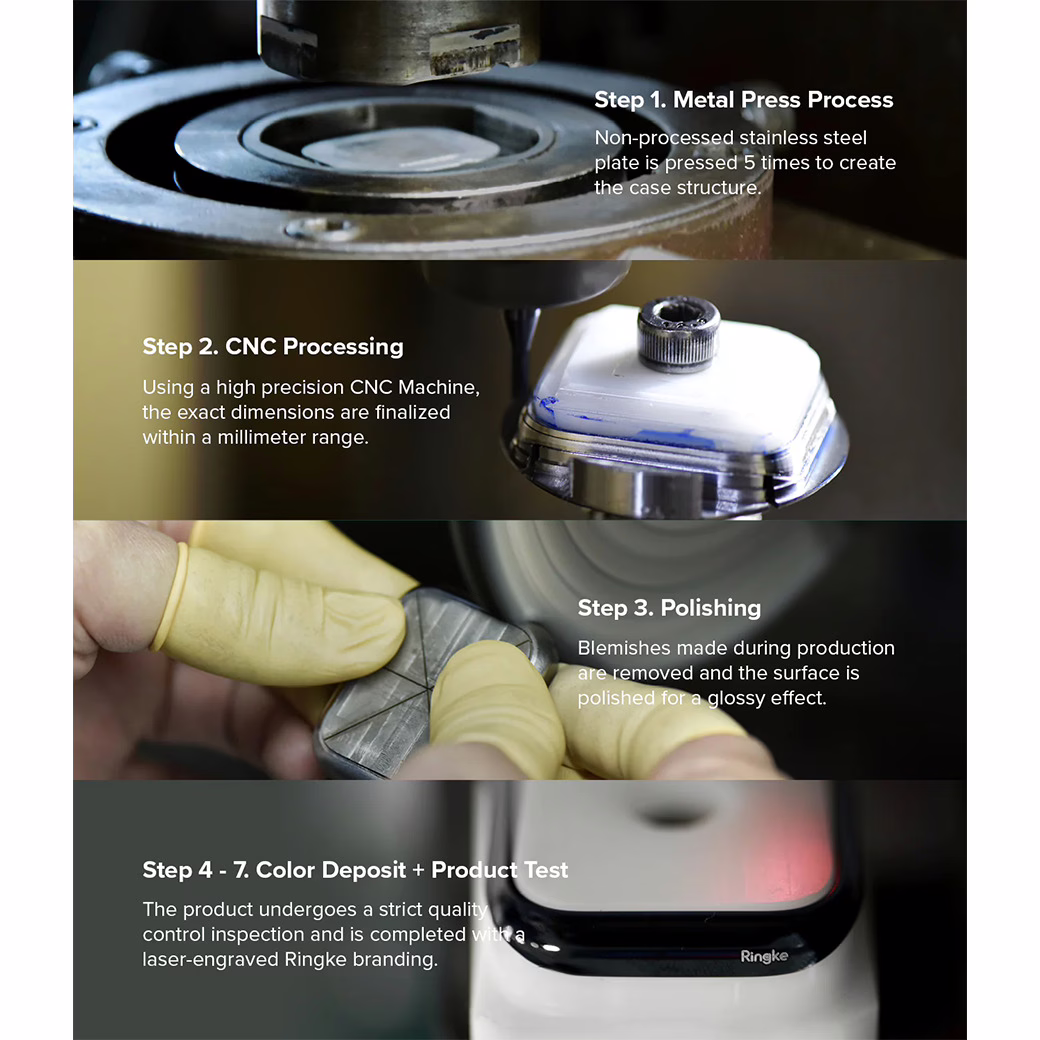 Step 1. Metal Press Process
Non-processed stainless steel plate is pressed 5 times to create the case structure.

Step 2. CNC Processing
Using a high precision CNC Machine, the exact dimensions are finalized within a millimeter range.

Step 3. Polishing
Blemishes made during production are removed and the surface is polished for a glossy effect.

Step 4 - 7. Color Deposit + Product Test
The product undergoes a strict quality control inspection and is completed with a laser-engraved Ringke branding.

Ringke